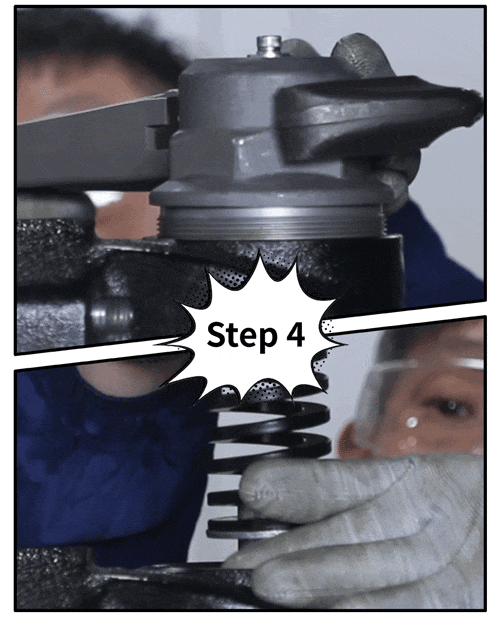 Step 4